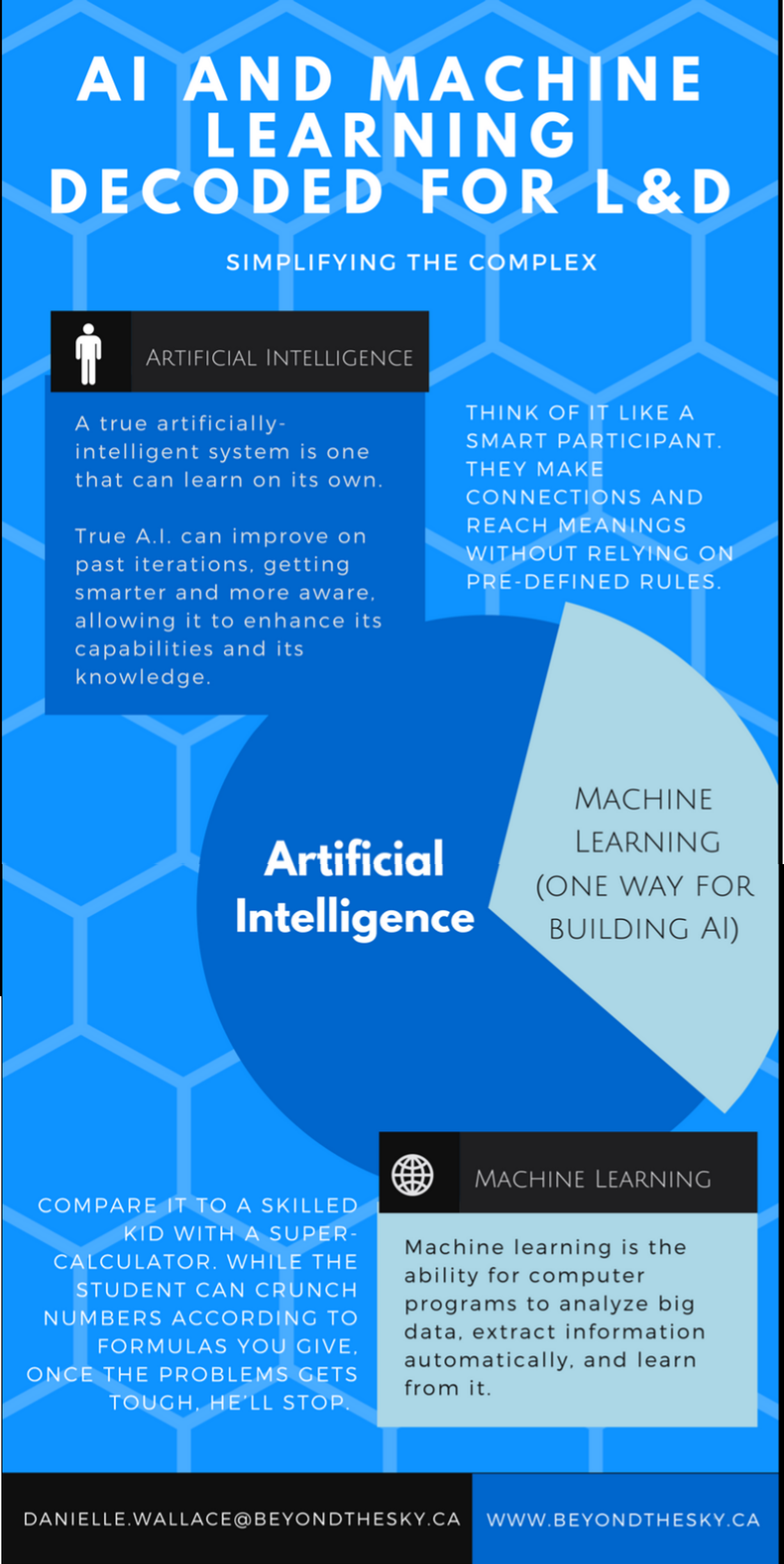 AI AND MACHINE LEARNING DECODED FOR L&D

SIMPLIFYING THE COMPLEX

ARTIFICIAL INTELLIGENCE

A true artificially-intelligent system is one that can learn on its own.

True A.I. can improve on past iterations, getting smarter and more aware, allowing it to enhance its capabilities and its knowledge.

THINK OF IT LIKE A SMART PARTICIPANT. THEY MAKE CONNECTIONS AND REACH MEANINGS WITHOUT RELYING ON PRE-DEFINED RULES.

Artificial Intelligence

MACHINE LEARNING (ONE WAY FOR BUILDING AI)

MACHINE LEARNING

Machine learning is the ability for computer programs to analyze big data, extract information automatically, and learn from it.

COMPARE IT TO A SKILLED KID WITH A SUPER-CALCULATOR. WHILE THE STUDENT CAN CRUNCH NUMBERS ACCORDING TO FORMULAS YOU GIVE, ONCE THE PROBLEMS GETS TOUGH, HE'LL STOP.

DANIELLE.WALLACE@BEYONDTHESKY.CA

WWW.BEYONDTHESKY.CA